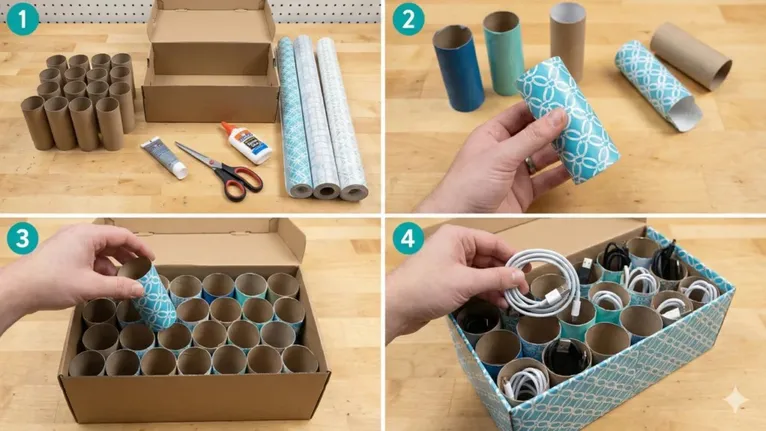 1

2

3

4